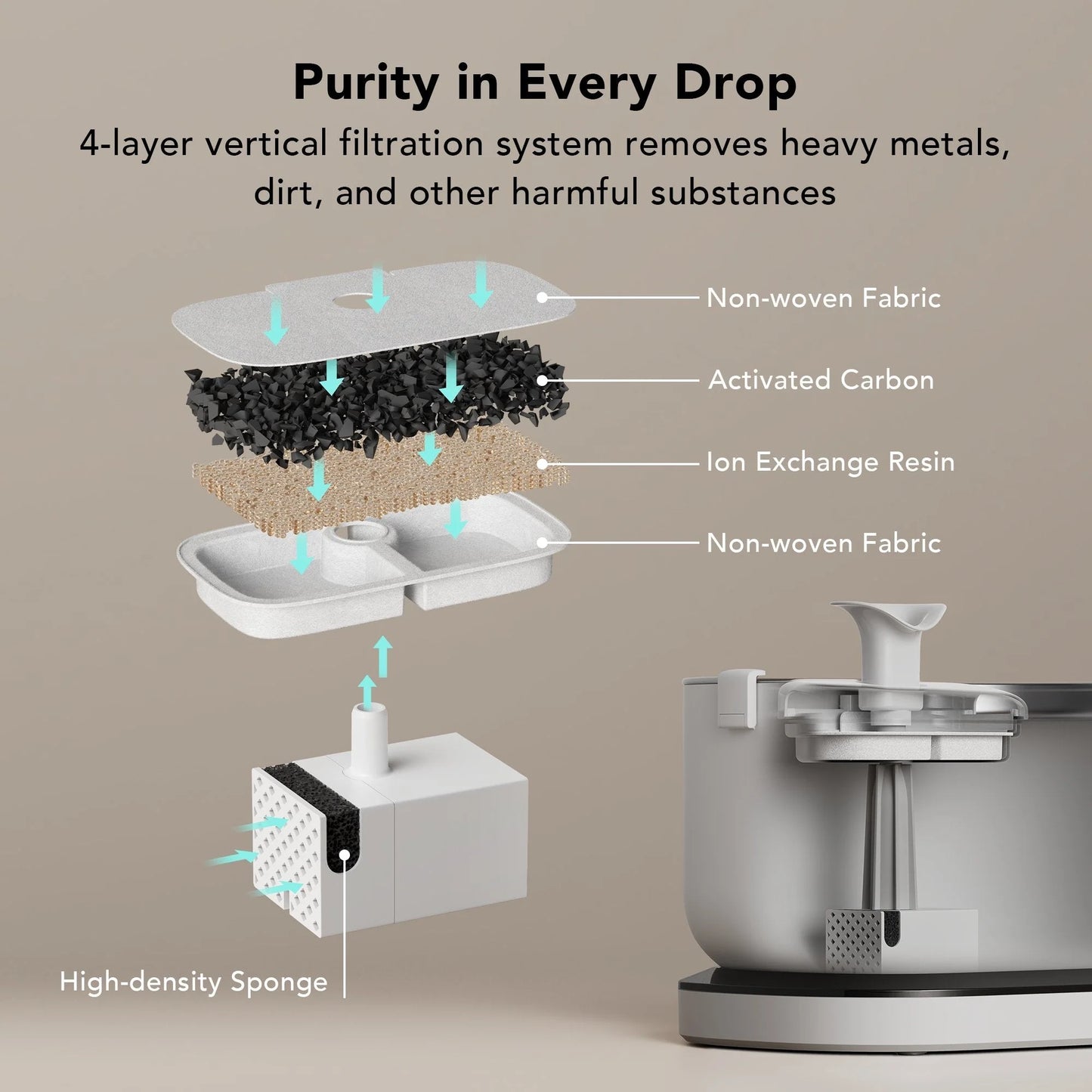 Purity in Every Drop
4-layer vertical filtration system removes heavy metals, dirt, and other harmful substances

Non-woven Fabric
Activated Carbon
Ion Exchange Resin
Non-woven Fabric

High-density Sponge